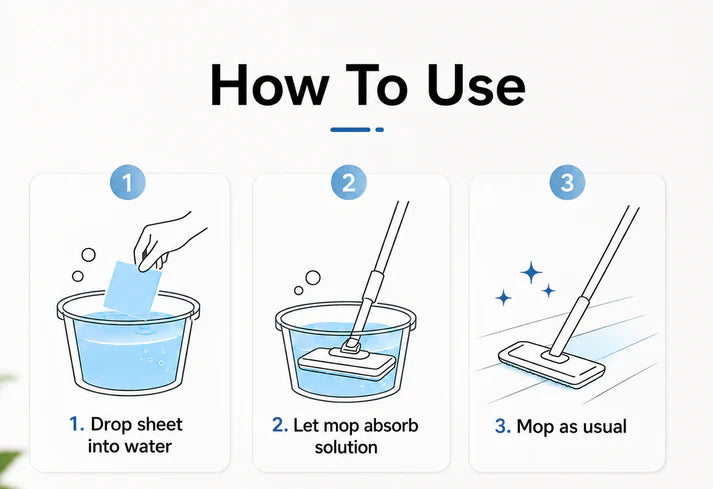 How To Use

1

1. Drop sheet into water

2

2. Let mop absorb solution

3

3. Mop as usual